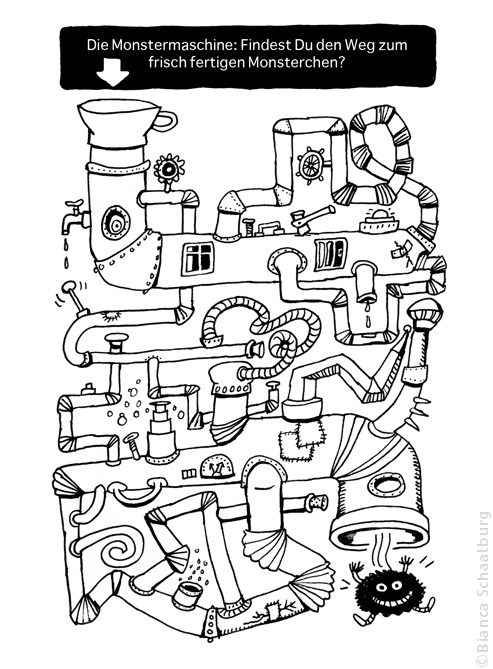 Die Monstermaschine: Findest Du den Weg zum frisch fertigen Monsterchen?

©Bianca Schaalburg